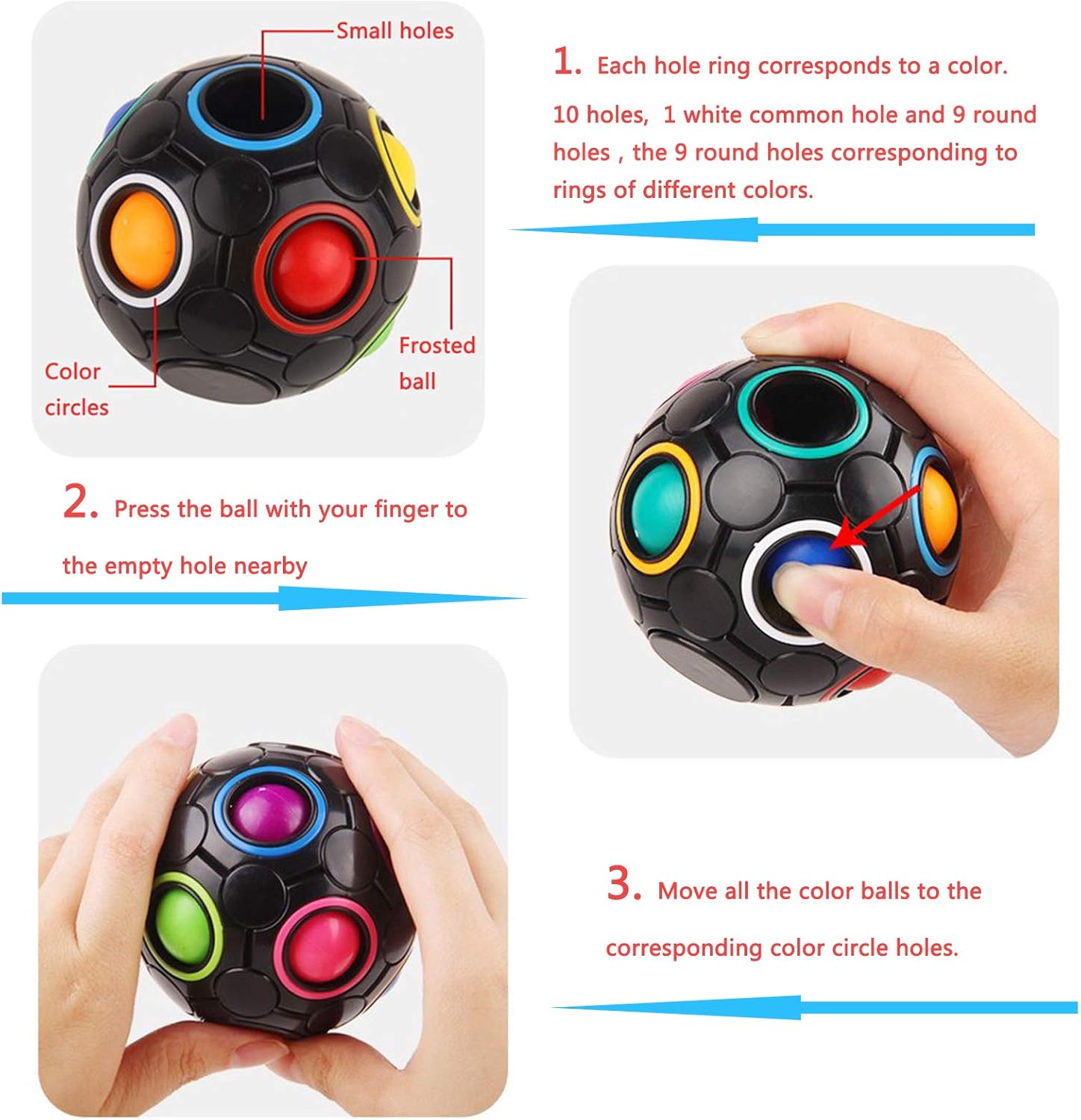 Small holes

Color circles

Frosted ball

1. Each hole ring corresponds to a color.

10 holes, 1 white common hole and 9 round holes , the 9 round holes corresponding to rings of different colors.

2. Press the ball with your finger to the empty hole nearby

3. Move all the color balls to the corresponding color circle holes.