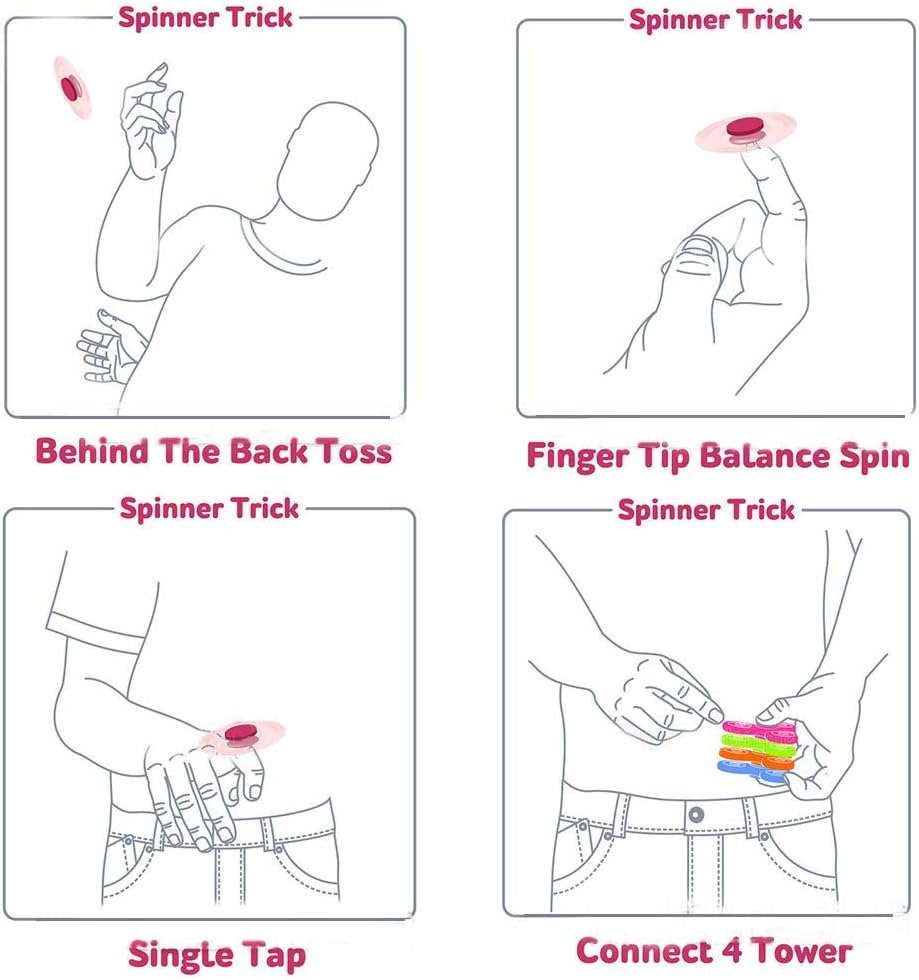 Spinner Trick

Behind The Back Toss

Spinner Trick

Finger Tip Balance Spin

Spinner Trick

Single Tap

Spinner Trick

Connect 4 Tower